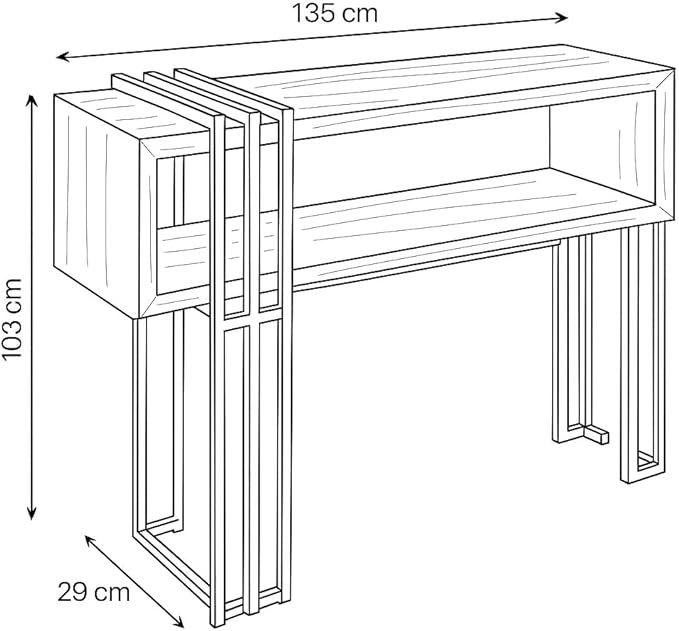 135 cm

103 cm

29 cm